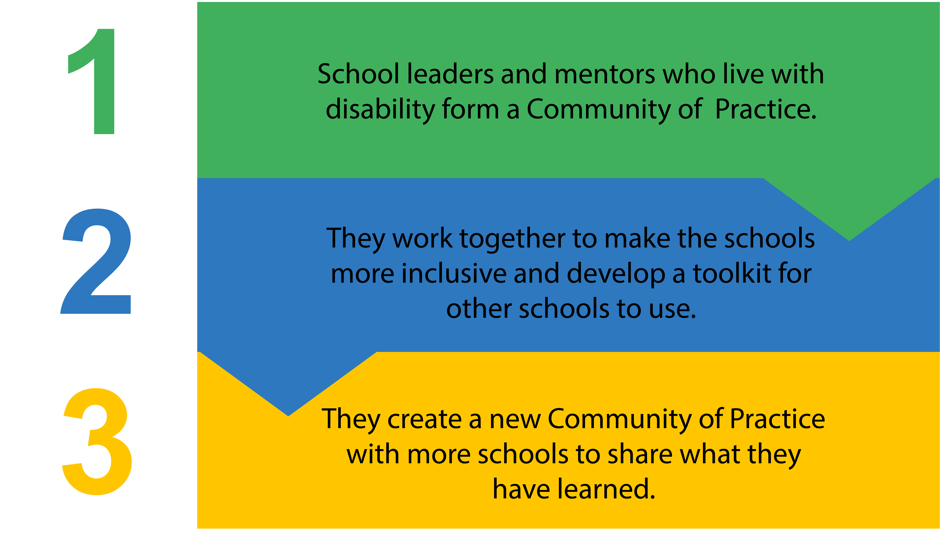 1

School leaders and mentors who live with disability form a Community of Practice.

2

They work together to make the schools more inclusive and develop a toolkit for other schools to use.

3

They create a new Community of Practice with more schools to share what they have learned.